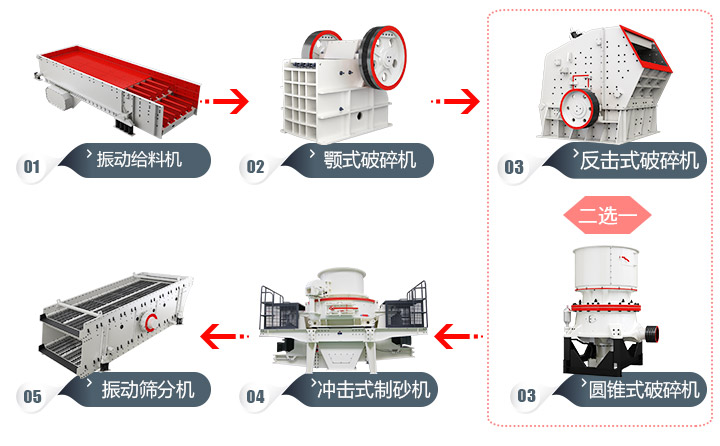 01 振动给料机

02 颚式破碎机

03 反击式破碎机

二选一

03 圆锥式破碎机

04 冲击式制砂机

05 振动筛分机