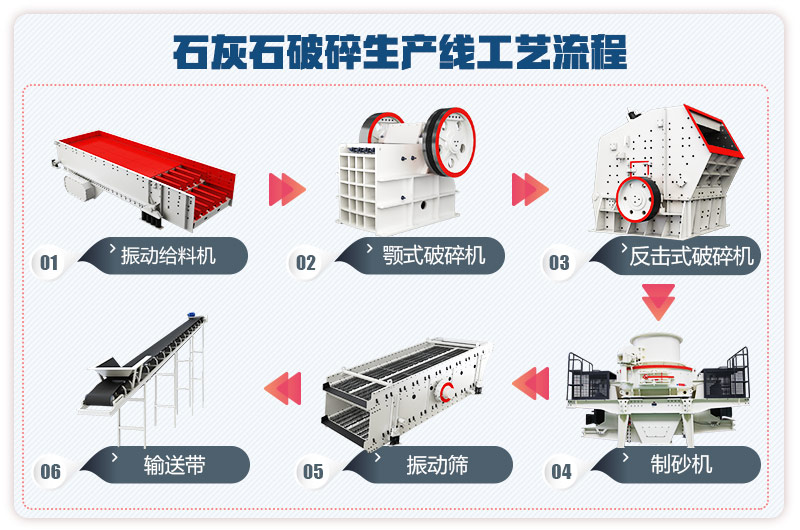 石灰石破碎生产线工艺流程

01 振动给料机

02 颚式破碎机

03 反击式破碎机

04 制砂机

05 振动筛

06 输送带